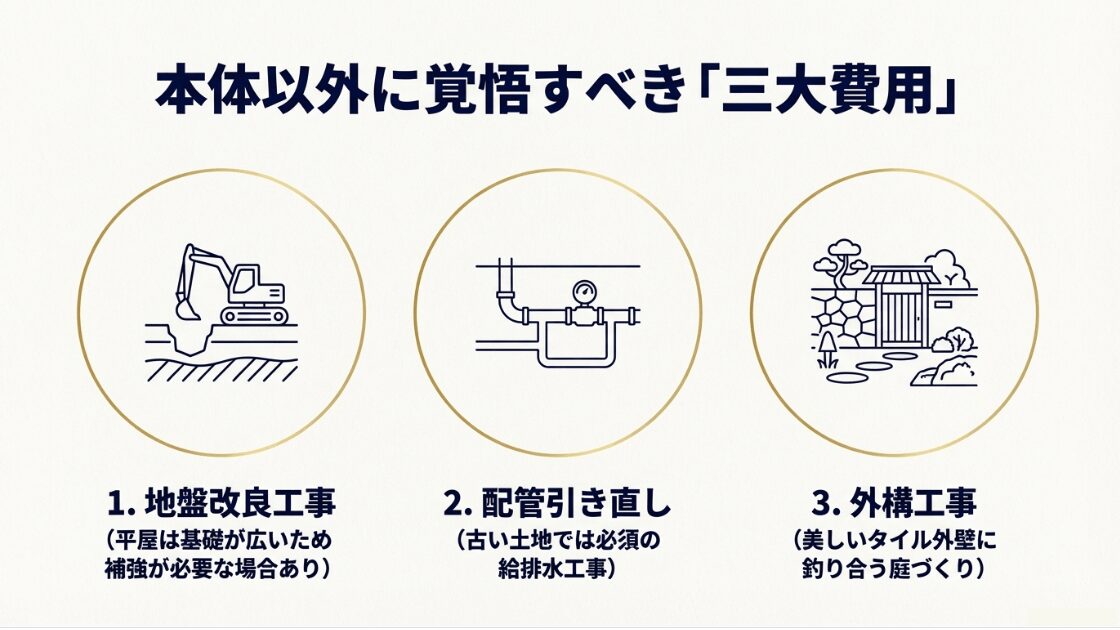 本体以外に覚悟すべき「三大費用」

1. 地盤改良工事
（平屋は基礎が広いため補強が必要な場合あり）

2. 配管引き直し
（古い土地では必須の給排水工事）

3. 外構工事
（美しいタイル外壁に釣り合う庭づくり）